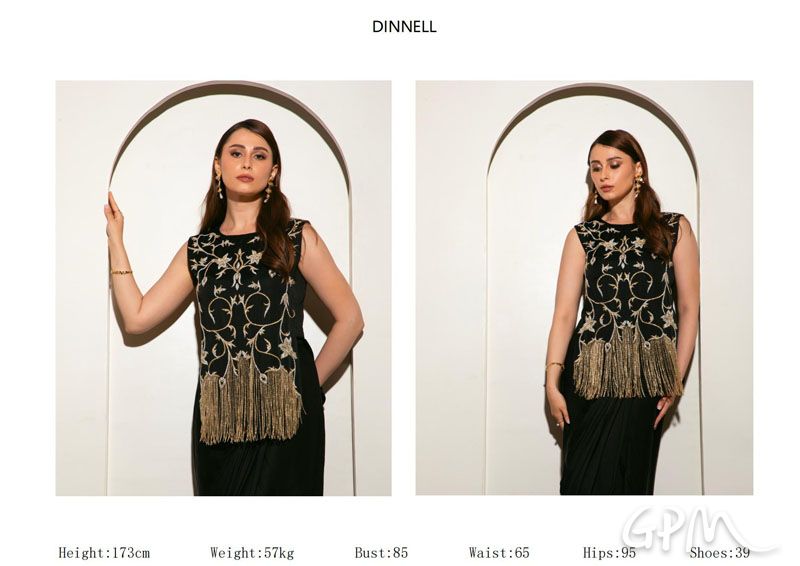 DINNELL

Height:173cm Weight:57kg Bust:85 Waist:65 Hips:95 Shoes:39

GPM